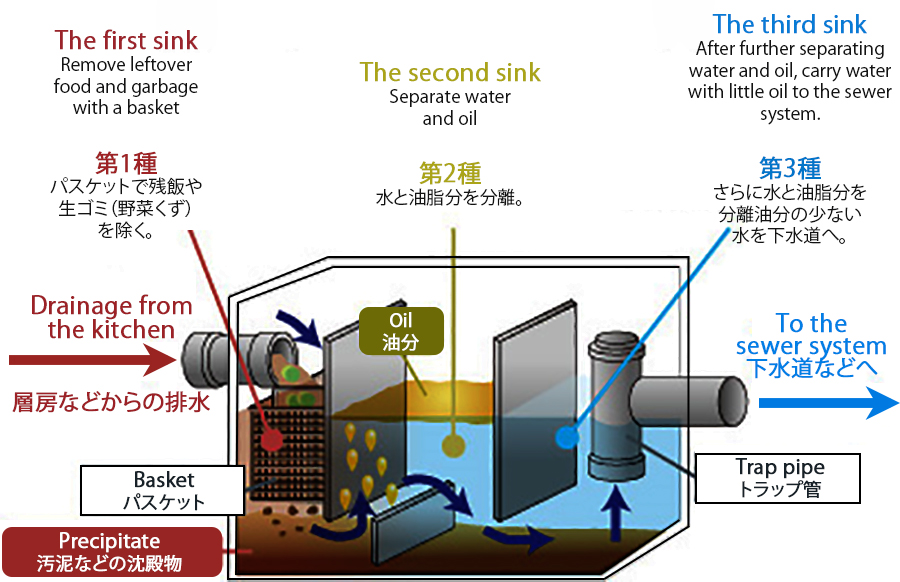 The first sink
Remove leftover food and garbage with a basket

第1種
パスケットで残飯や生ゴミ(野菜くず)を除く。

The second sink
Separate water and oil

第2種
水と油脂分を分離。

The third sink
After further separating water and oil, carry water with little oil to the sewer system.

第3種
さらに水と油脂分を分離油分の少ない水を下水道へ。

Drainage from the kitchen

層房などからの排水

Oil
油分

To the sewer system
下水道などへ

Basket
パスケット

Trap pipe
トラップ管

Precipitate
汚泥などの沈殿物